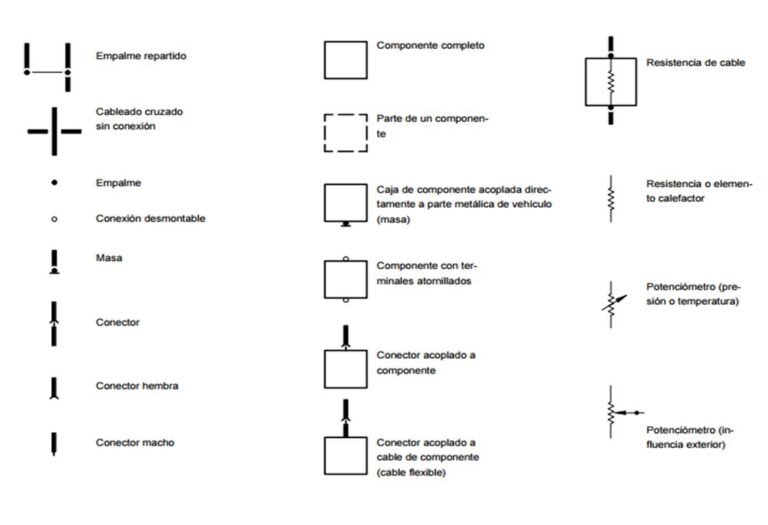 Empalme repartido

Cableado cruzado sin conexión

Empalme

Conexión desmontable

Masa

Conector

Conector hembra

Conector macho

Componente completo

Parte de un componente

Caja de componente acoplada directamente a parte metálica de vehículo (masa)

Componente con terminales atornillados

Conector acoplado a componente

Conector acoplado a cable de componente (cable flexible)

Resistencia de cable

Resistencia o elemento calefactor

Potenciómetro (presión o temperatura)

Potenciómetro (influencia exterior)